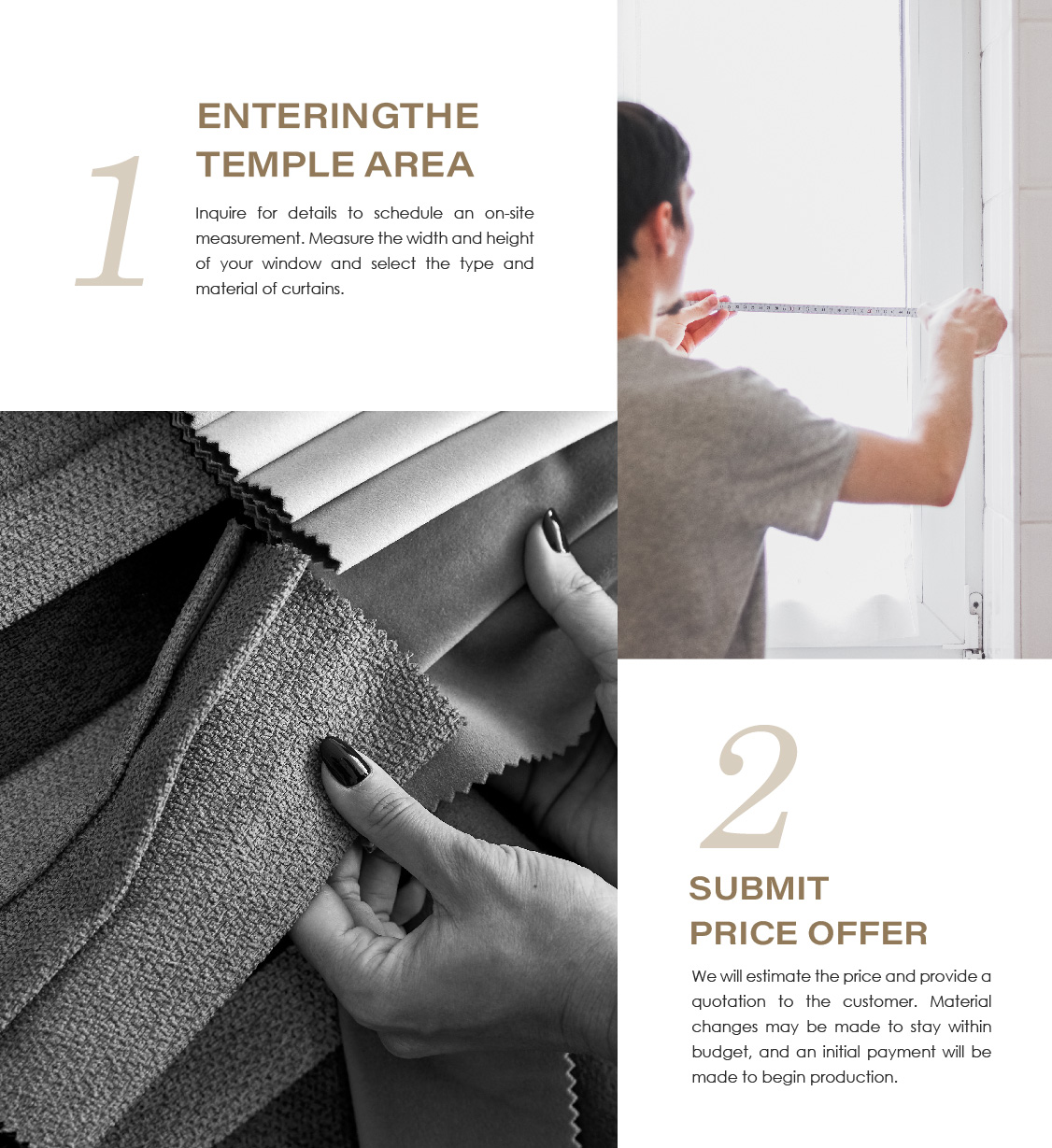 1

ENTERINGTHE TEMPLE AREA

Inquire for details to schedule an on-site measurement. Measure the width and height of your window and select the type and material of curtains.

2

SUBMIT PRICE OFFER

We will estimate the price and provide a quotation to the customer. Material changes may be made to stay within budget, and an initial payment will be made to begin production.